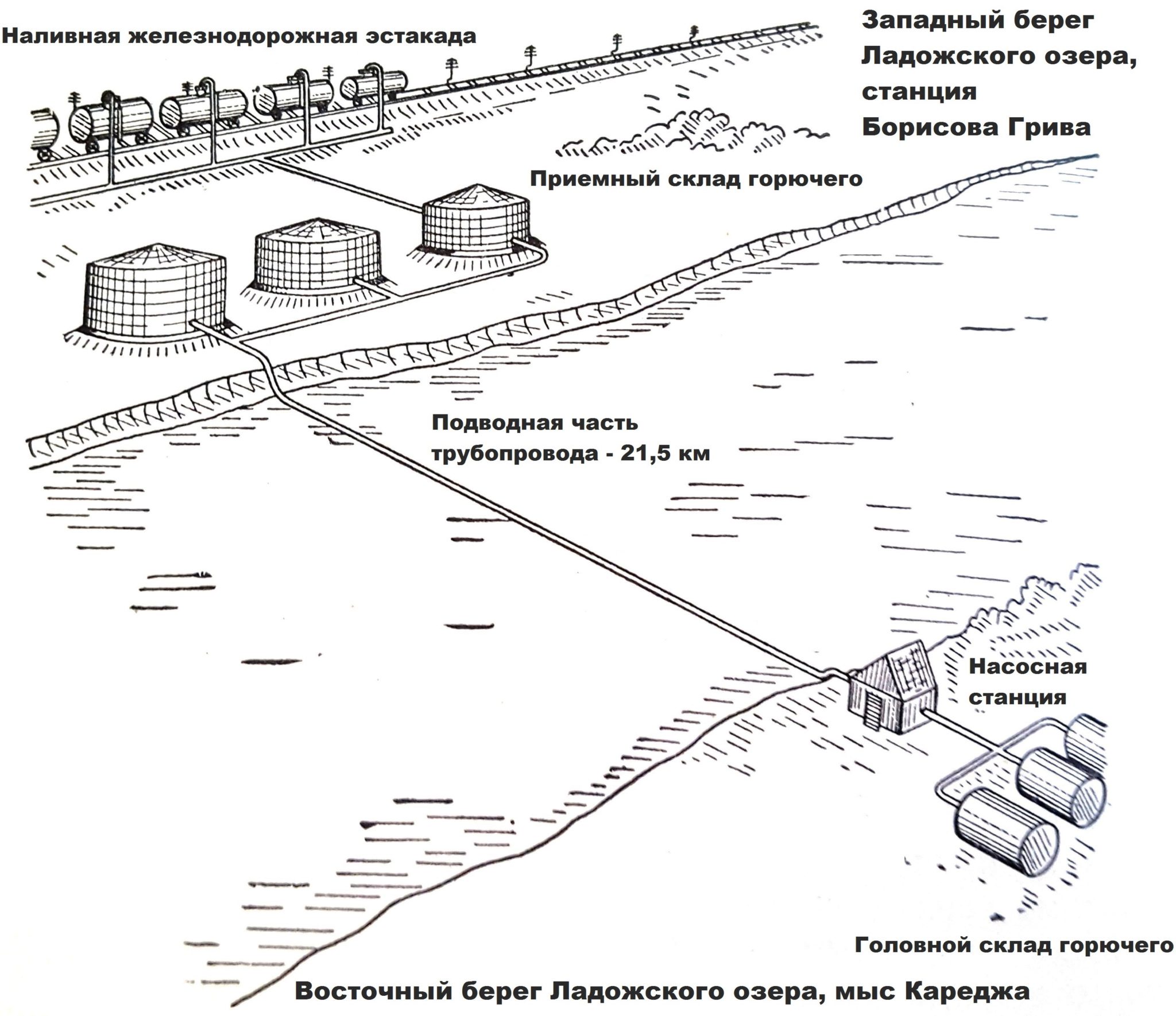 Наливная железнодорожная эстакада

Западный берег Ладожского озера, станция Борисова Грива

Приемный склад горючего

Подводная часть трубопровода - 21,5 км

Насосная станция

Головной склад горючего

Восточный берег Ладожского озера, мыс Кареджа